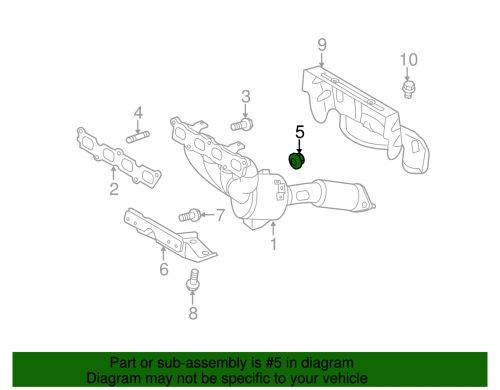 9
10
3
4
5
2
7
1
6
8

Part or sub-assembly is #5 in diagram
Diagram may not be specific to your vehicle