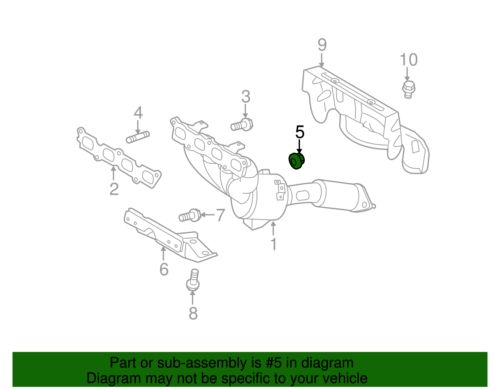 9
10
3
4
5
2
7
1
6
8

Part or sub-assembly is #5 in diagram
Diagram may not be specific to your vehicle