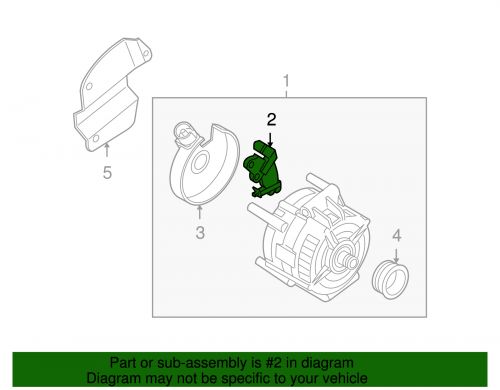 1

2

5

3

4

Part or sub-assembly is #2 in diagram
Diagram may not be specific to your vehicle