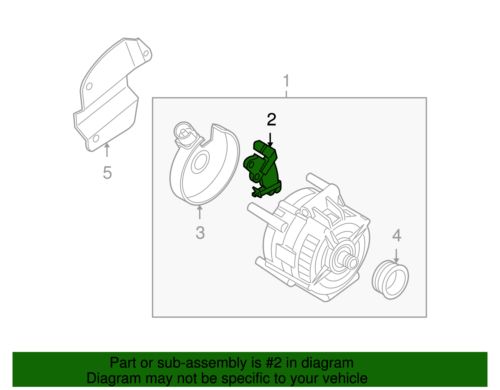 1
2
5
3
4

Part or sub-assembly is #2 in diagram
Diagram may not be specific to your vehicle