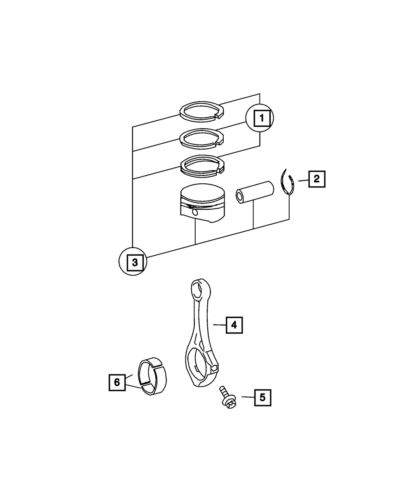 1
2
3
4
6
5