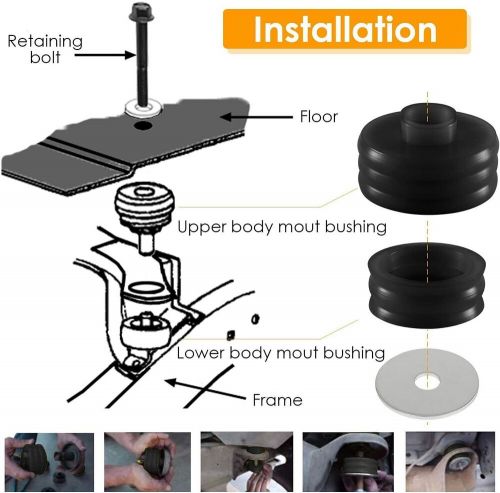 Installation

Retaining bolt

Floor

Upper body mout bushing

Lower body mout bushing

Frame