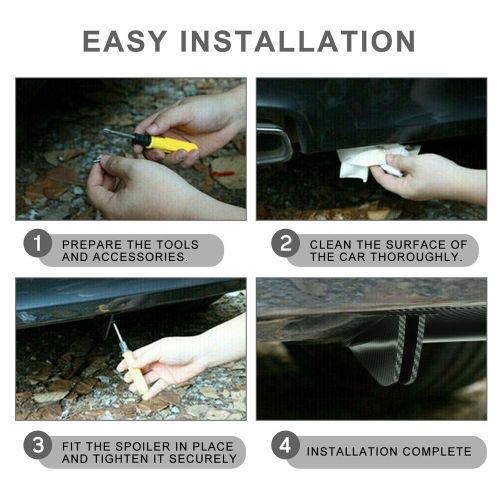 EASY INSTALLATION

1 PREPARE THE TOOLS AND ACCESSORIES.

2 CLEAN THE SURFACE OF THE CAR THOROUGHLY.

3 FIT THE SPOILER IN PLACE AND TIGHTEN IT SECURELY

4 INSTALLATION COMPLETE