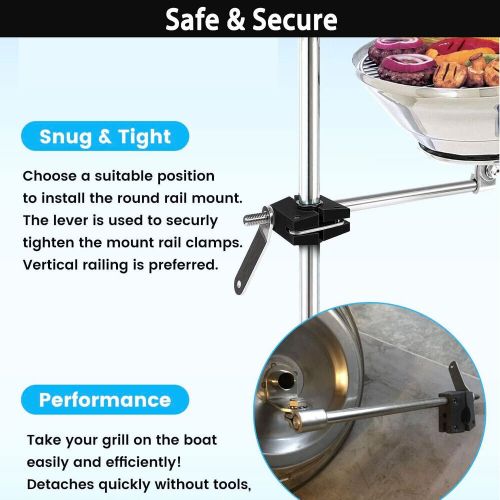 Safe & Secure

Snug & Tight

Choose a suitable position to install the round rail mount. The lever is used to securly tighten the mount rail clamps. Vertical railing is preferred.

Performance

Take your grill on the boat easily and efficiently! Detaches quickly without tools,