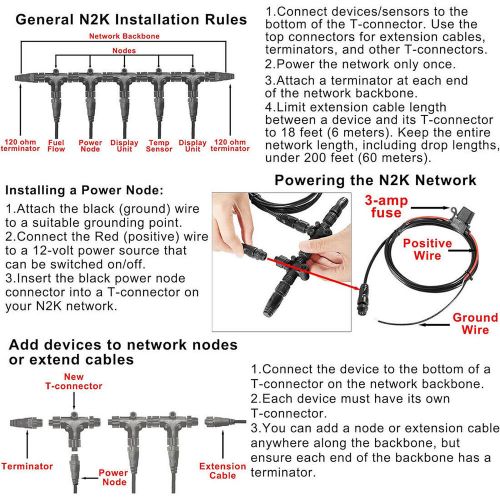 General N2K Installation Rules

Network Backbone

Nodes

120 ohm terminator
Fuel Flow
Power Node
Display Unit
Temp Sensor
Display Unit
120 ohm terminator

1.Connect devices/sensors to the bottom of the T-connector. Use the top connectors for extension cables, terminators, and other T-connectors.
2.Power the network only once.
3.Attach a terminator at each end of the network backbone.
4.Limit extension cable length between a device and its T-connector to 18 feet (6 meters). Keep the entire network length, including drop lengths, under 200 feet (60 meters).

Installing a Power Node:
1.Attach the black (ground) wire to a suitable grounding point.
2.Connect the Red (positive) wire to a 12-volt power source that can be switched on/off.
3.Insert the black power node connector into a T-connector on your N2K network.

Powering the N2K Network

3-amp fuse

Positive Wire

Ground Wire

Add devices to network nodes or extend cables

New T-connector

Terminator

Power Node

Extension Cable

1.Connect the device to the bottom of a T-connector on the network backbone.
2.Each device must have its own T-connector.
3.You can add a node or extension cable anywhere along the backbone, but ensure each end of the backbone has a terminator.