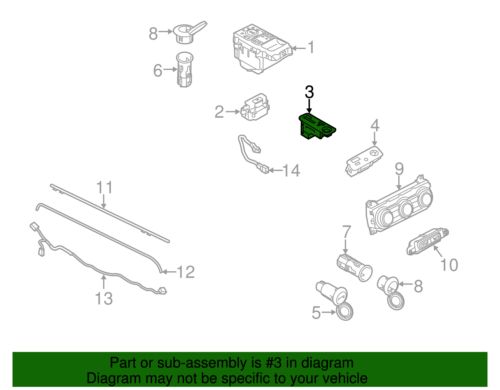 8
1
6
3
2
4
14
9
11
7
10
12
8
13
5

Part or sub-assembly is #3 in diagram
Diagram may not be specific to your vehicle