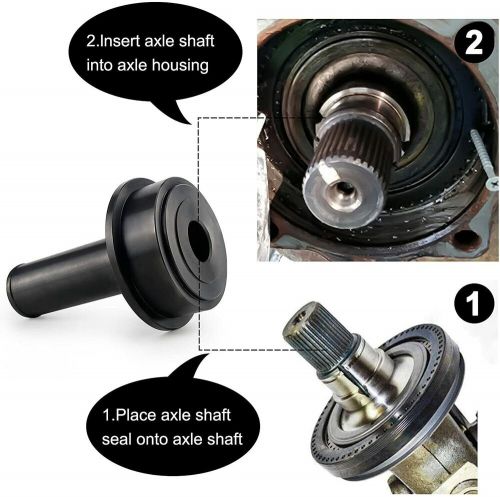 2.Insert axle shaft into axle housing

2

1

1.Place axle shaft seal onto axle shaft