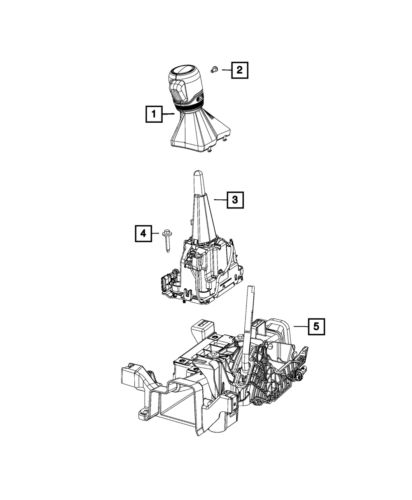 2
1
3
4
5