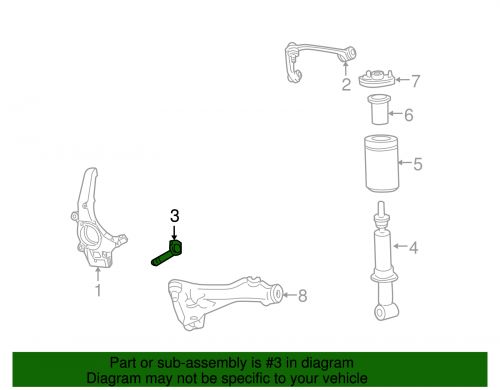 2
7
6
5
3
4
1
8

Part or sub-assembly is #3 in diagram
Diagram may not be specific to your vehicle