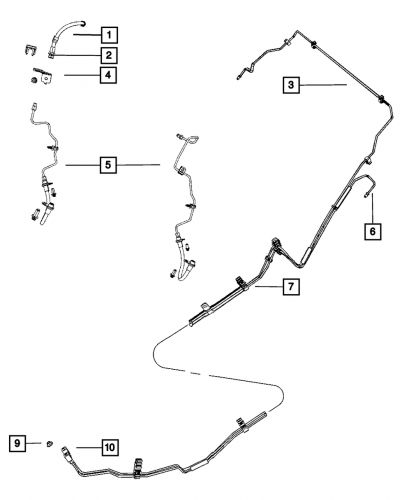 1
2
4
3
5
6
7
9
10