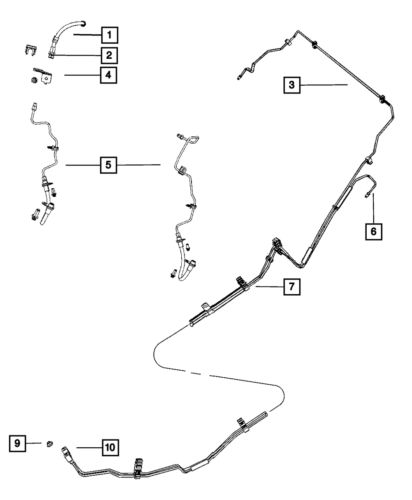 1
2
4
3
5
6
7
9
10