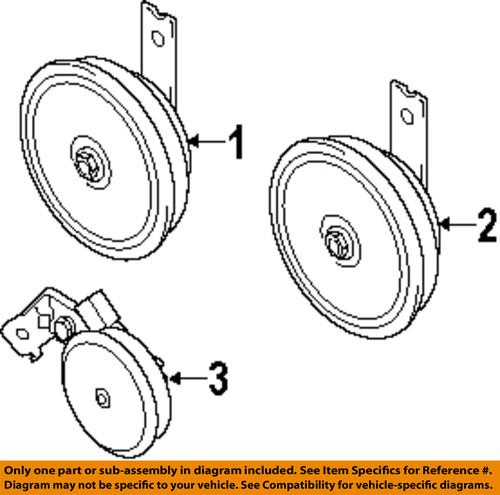 1

2

3

Only one part or sub-assembly in diagram included. See Item Specifics for Reference #. Diagram may not be specific to your vehicle. See Compatibility for vehicle-specific diagrams.