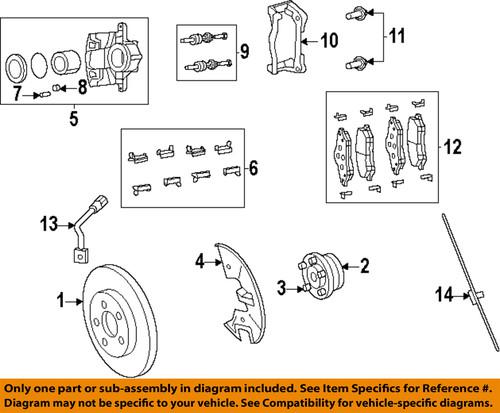 7 8
5
9
10
11
6
12
13
4
2
3
1
14

Only one part or sub-assembly in diagram included. See Item Specifics for Reference #.
Diagram may not be specific to your vehicle. See Compatibility for vehicle-specific diagrams.