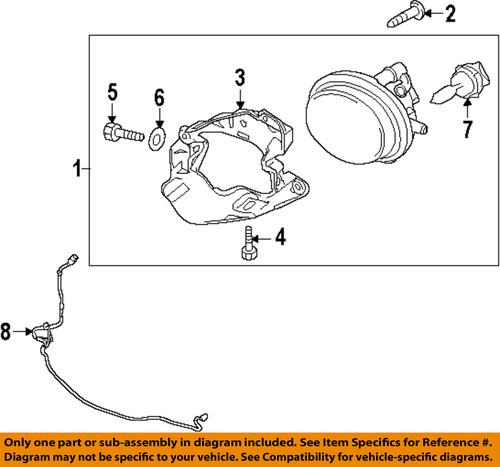 2
3
5
6
7
1
4
8

Only one part or sub-assembly in diagram included. See Item Specifics for Reference #. Diagram may not be specific to your vehicle. See Compatibility for vehicle-specific diagrams.