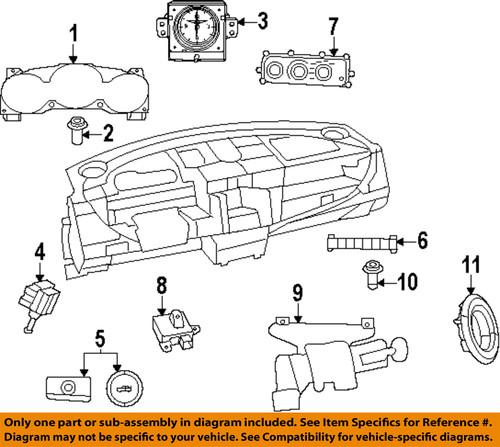 1
3
7
2
6
4
10
11
8
9
5

Only one part or sub-assembly in diagram included. See Item Specifics for Reference #.
Diagram may not be specific to your vehicle. See Compatibility for vehicle-specific diagrams.