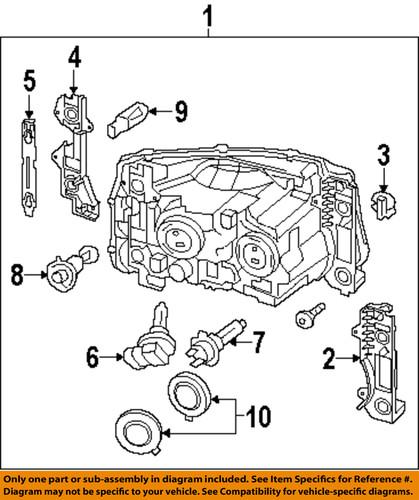 1
4
5
9
3
8
6
7
2
10

Only one part or sub-assembly in diagram included. See Item Specifics for Reference #. Diagram may not be specific to your vehicle. See Compatibility for vehicle-specific diagrams.