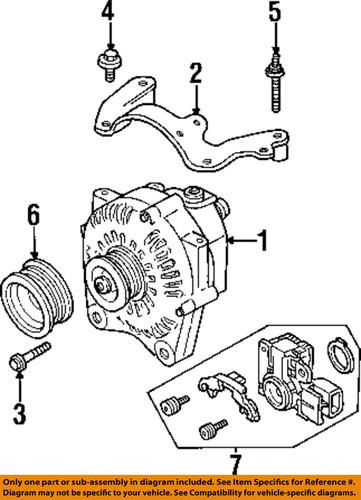 4
5
2
6
1
3
7

Only one part or sub-assembly in diagram included. See Item Specifics for Reference #. Diagram may not be specific to your vehicle. See Compatibility for vehicle-specific diagrams.