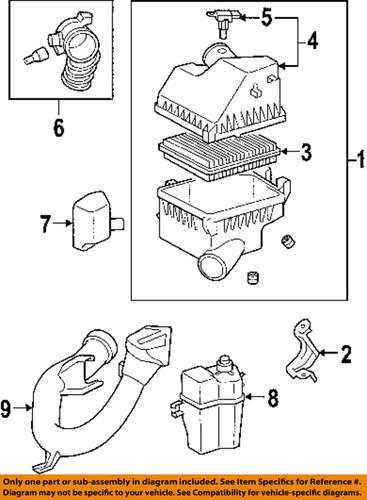 5
4
6
3
1
7
2
9
8
Only one part or sub-assembly in diagram included. See Item Specifics for Reference #. Diagram may not be specific to your vehicle. See Compatibility for vehicle-specific diagrams.