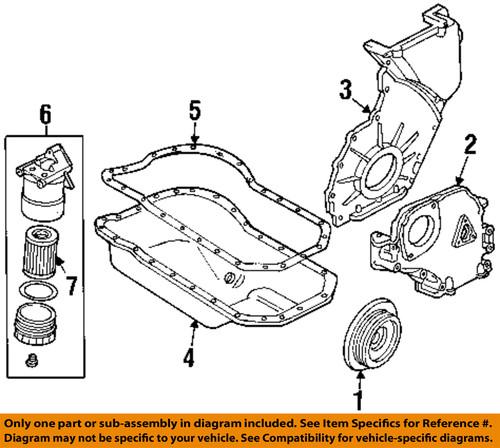 6
5
3
2
7
4
1

Only one part or sub-assembly in diagram included. See Item Specifics for Reference #.
Diagram may not be specific to your vehicle. See Compatibility for vehicle-specific diagrams.