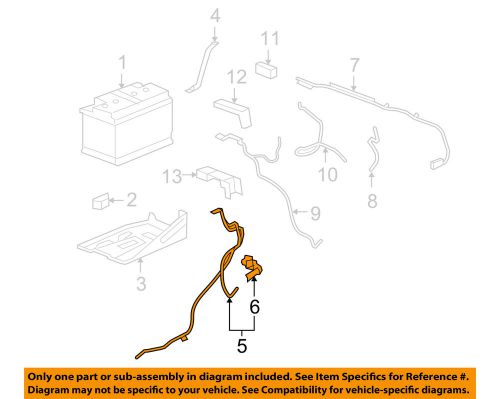 4
11
1
12
7
10
8
13
2
9
3
6
5

Only one part or sub-assembly in diagram included. See Item Specifics for Reference #. Diagram may not be specific to your vehicle. See Compatibility for vehicle-specific diagrams.