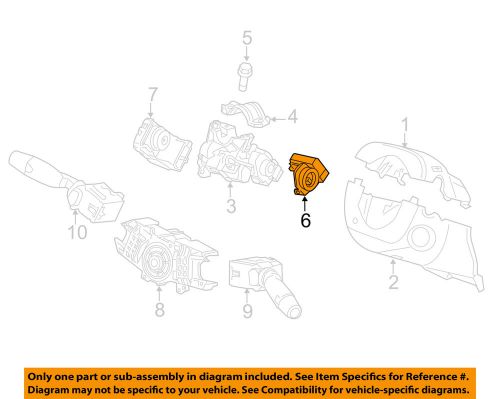 5
7
4
1
3
6
10
2
8
9

Only one part or sub-assembly in diagram included. See Item Specifics for Reference #.
Diagram may not be specific to your vehicle. See Compatibility for vehicle-specific diagrams.