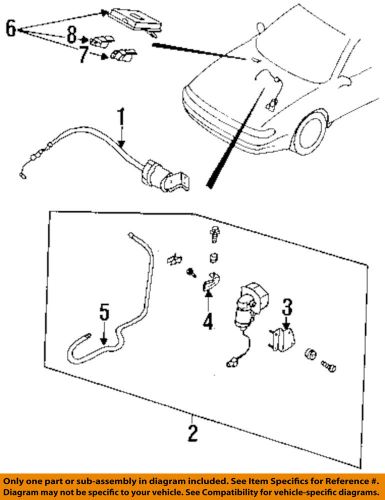 6
8
7
1
5
4
3
2

Only one part or sub-assembly in diagram included. See Item Specifics for Reference #. Diagram may not be specific to your vehicle. See Compatibility for vehicle-specific diagrams.