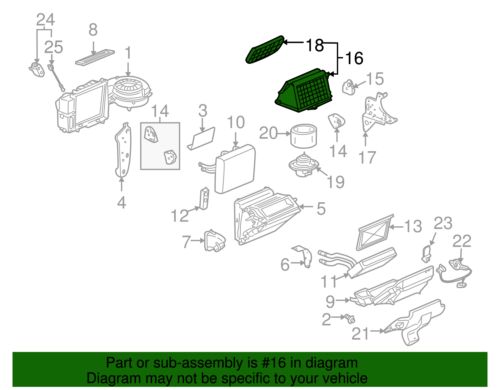 24
25
8
1
18
16
15
14
3
10
20
14
17
19
4
12
5
7
13
23
22
6
11
9
2
21

Part or sub-assembly is #16 in diagram
Diagram may not be specific to your vehicle