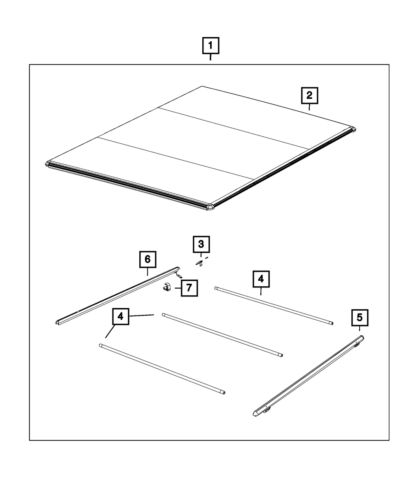 1
2
3
6
7
4
4
5