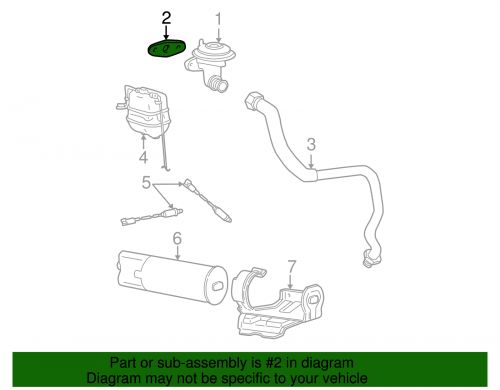 2
1
3
4
5
6
7

Part or sub-assembly is #2 in diagram
Diagram may not be specific to your vehicle