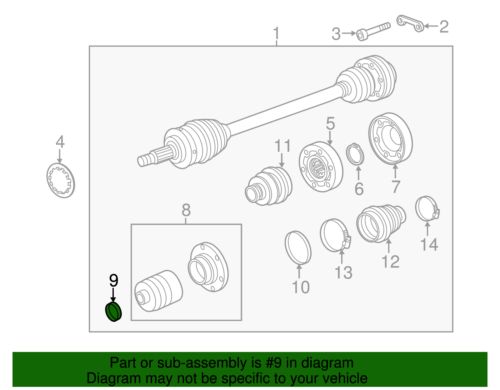 1
3
2
4
5
11
6
7
8
9
10
13
12
14

Part or sub-assembly is #9 in diagram
Diagram may not be specific to your vehicle