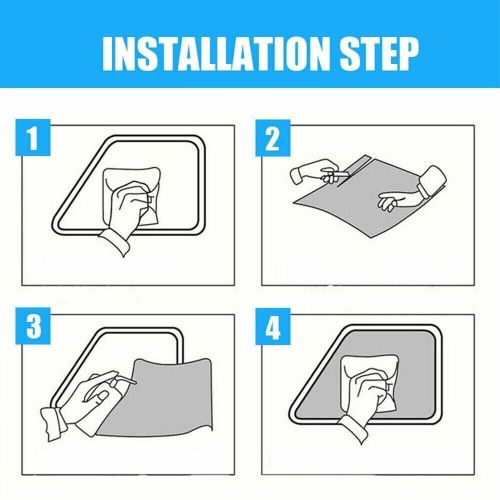 INSTALLATION STEP

1

2

3

4