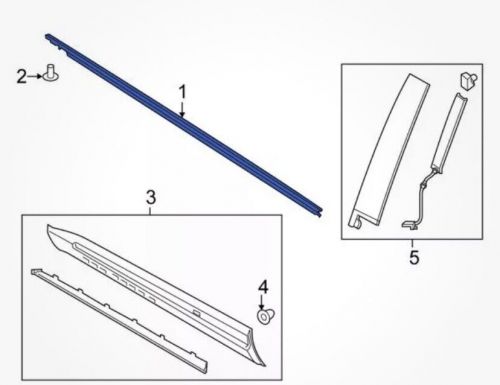 2
1
3
4
5