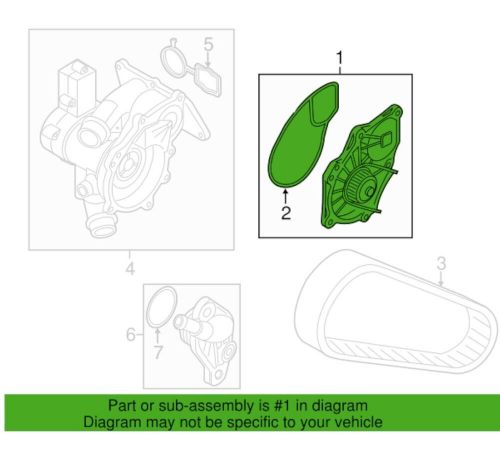 5
1
2
4
3
6
7
Part or sub-assembly is #1 in diagram
Diagram may not be specific to your vehicle