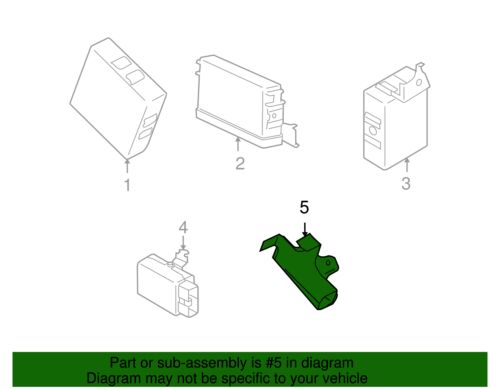 1

2

3

4

5

Part or sub-assembly is #5 in diagram
Diagram may not be specific to your vehicle