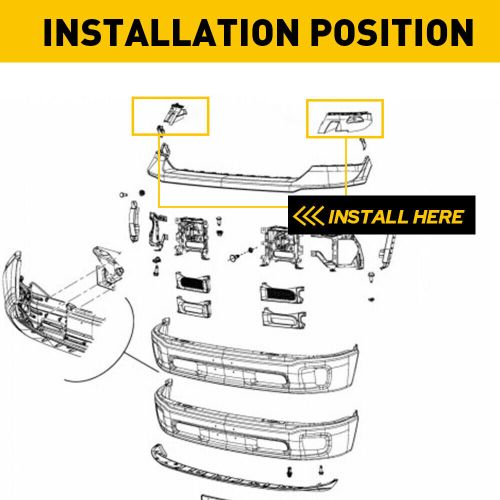 INSTALLATION POSITION

INSTALL HERE