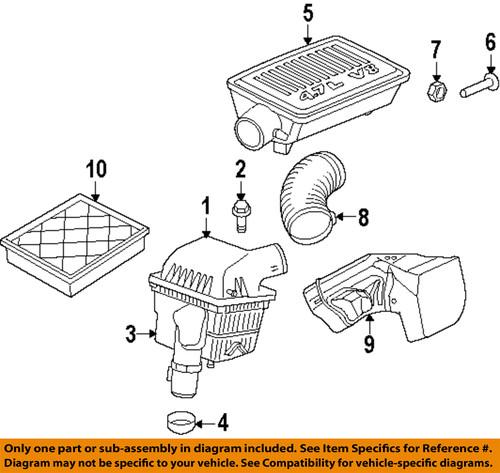 5
7
6
4.7L V8
10
2
1
8
3
9
4
Only one part or sub-assembly in diagram included. See Item Specifics for Reference #. Diagram may not be specific to your vehicle. See Compatibility for vehicle-specific diagrams.