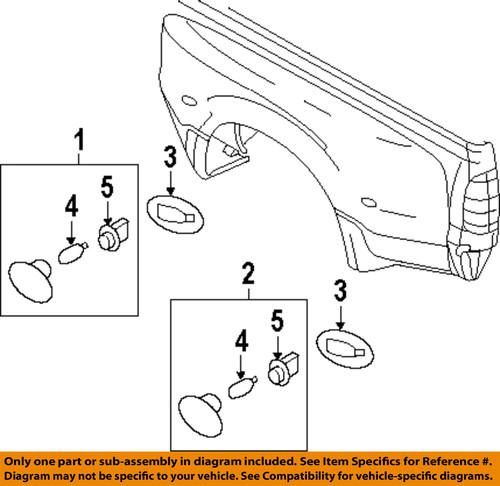 1
3
5
4
2
3
5
4

Only one part or sub-assembly in diagram included. See Item Specifics for Reference #.
Diagram may not be specific to your vehicle. See Compatibility for vehicle-specific diagrams.