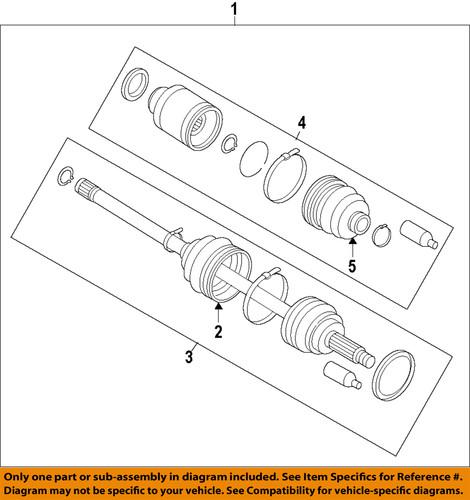 1

4

5

2

3

Only one part or sub-assembly in diagram included. See Item Specifics for Reference #.
Diagram may not be specific to your vehicle. See Compatibility for vehicle-specific diagrams.