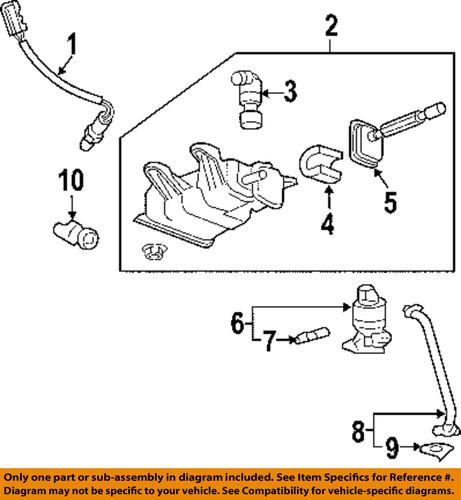 1
2
3
10
4
5
6
7
8
9

Only one part or sub-assembly in diagram included. See Item Specifics for Reference #. Diagram may not be specific to your vehicle. See Compatibility for vehicle-specific diagrams.