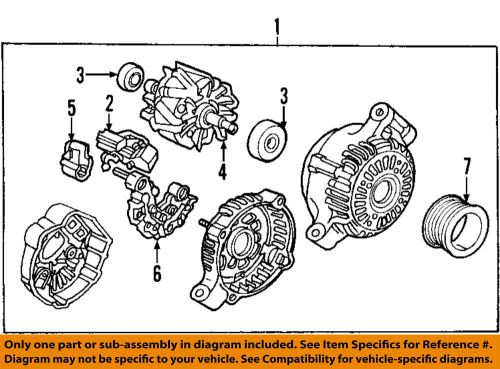 1

3

5

2

3

4

7

6

Only one part or sub-assembly in diagram included. See Item Specifics for Reference #. Diagram may not be specific to your vehicle. See Compatibility for vehicle-specific diagrams.