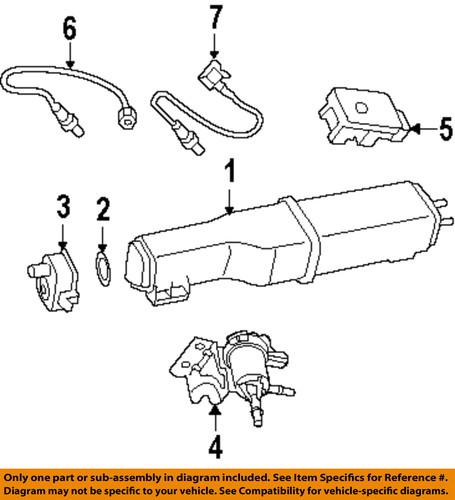 6
7
5
1
3
2
4

Only one part or sub-assembly in diagram included. See Item Specifics for Reference #. Diagram may not be specific to your vehicle. See Compatibility for vehicle-specific diagrams.