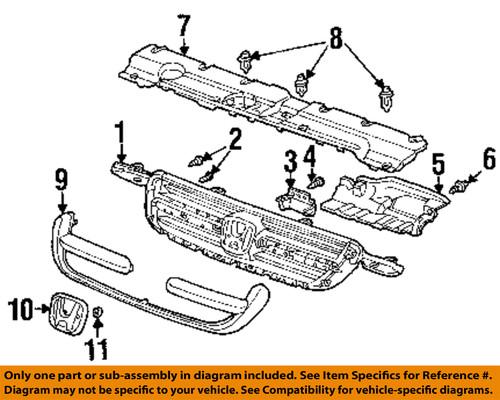 7
8
1
2
3
4
5
6
9
10
11

Only one part or sub-assembly in diagram included. See Item Specifics for Reference #.
Diagram may not be specific to your vehicle. See Compatibility for vehicle-specific diagrams.