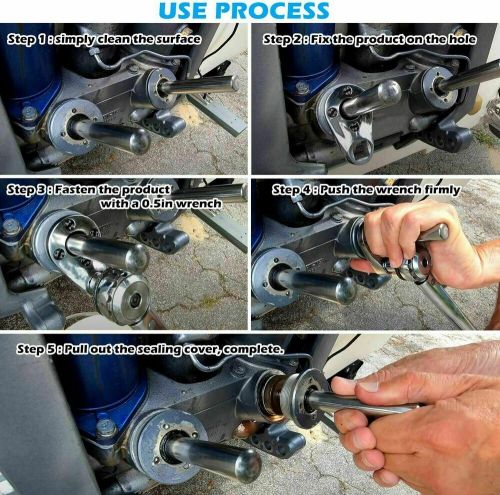 USE PROCESS

Step 1 : simply clean the surface

Step 2 : Fix the product on the hole

Step 3 : Fasten the product with a 0.5in wrench

Step 4 : Push the wrench firmly

Step 5 : Pull out the sealing cover, complete.