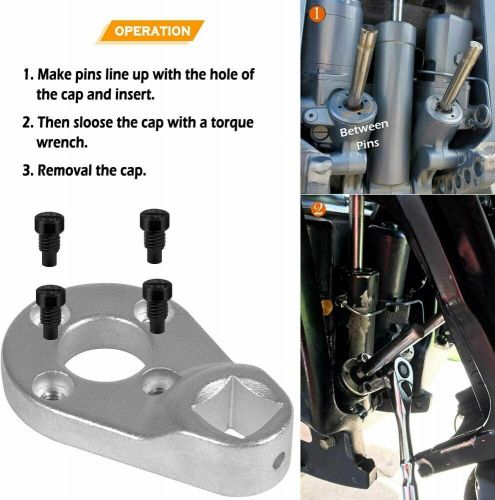 OPERATION

1. Make pins line up with the hole of the cap and insert.

2. Then sloose the cap with a torque wrench.

3. Removal the cap.

1

Between Pins

2