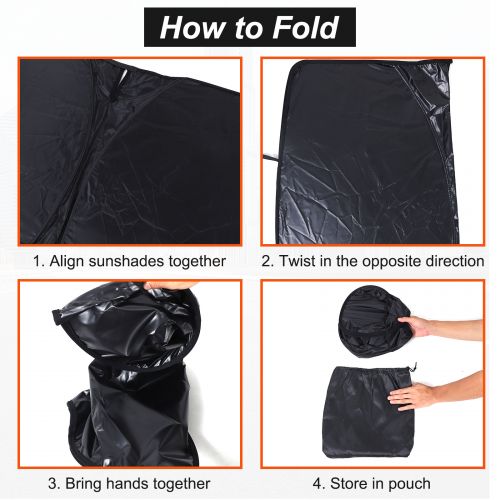 How to Fold

1. Align sunshades together

2. Twist in the opposite direction

3. Bring hands together

4. Store in pouch