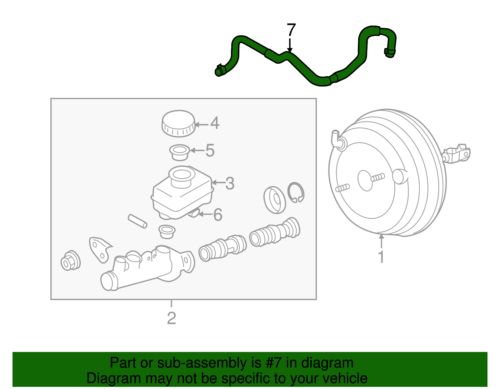 7

4

5

3

6

1

2

Part or sub-assembly is #7 in diagram
Diagram may not be specific to your vehicle