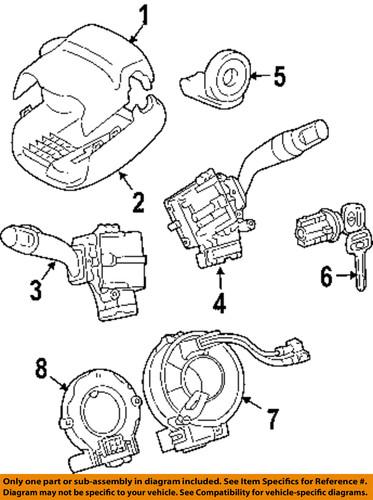 1

5

2

3

4

6

8

7

Only one part or sub-assembly in diagram included. See Item Specifics for Reference #. Diagram may not be specific to your vehicle. See Compatibility for vehicle-specific diagrams.