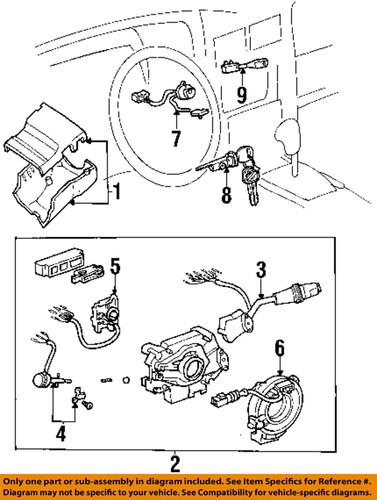 9

7

1

8

5

3

6

4

2

Only one part or sub-assembly in diagram included. See Item Specifics for Reference #. Diagram may not be specific to your vehicle. See Compatibility for vehicle-specific diagrams.