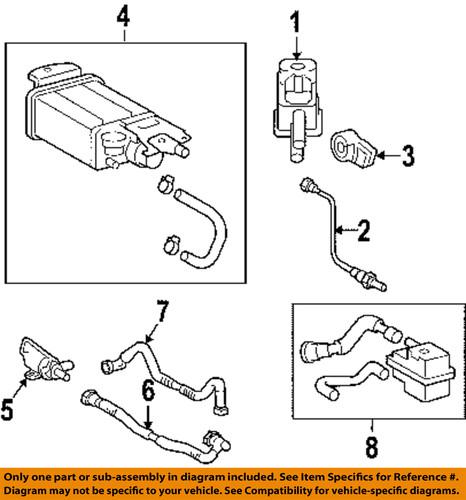 4
1
3
2
7
5
6
8

Only one part or sub-assembly in diagram included. See Item Specifics for Reference #. Diagram may not be specific to your vehicle. See Compatibility for vehicle-specific diagrams.