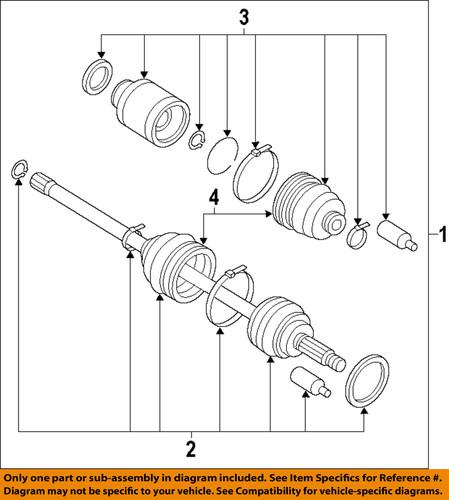 3

4

1

2

Only one part or sub-assembly in diagram included. See Item Specifics for Reference #. Diagram may not be specific to your vehicle. See Compatibility for vehicle-specific diagrams.